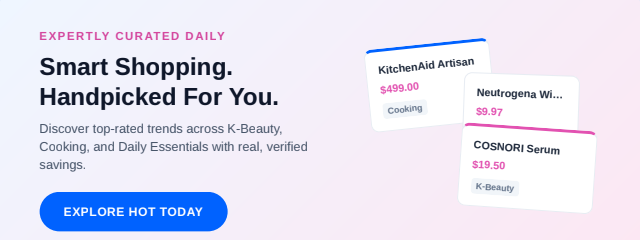 EXPERTLY CURATED DAILY

Smart Shopping. Handpicked For You.

Discover top-rated trends across K-Beauty, Cooking, and Daily Essentials with real, verified savings.

EXPLORE HOT TODAY

KitchenAid Artisan
$499.00
Cooking

Neutrogena Wi...
$9.97

COSNORI Serum
$19.50
K-Beauty